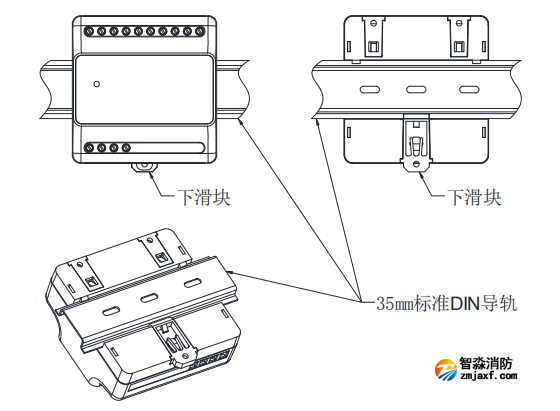 下滑块

下滑块

35mm标准DIN导轨

智淼消防
zmjaxf.com